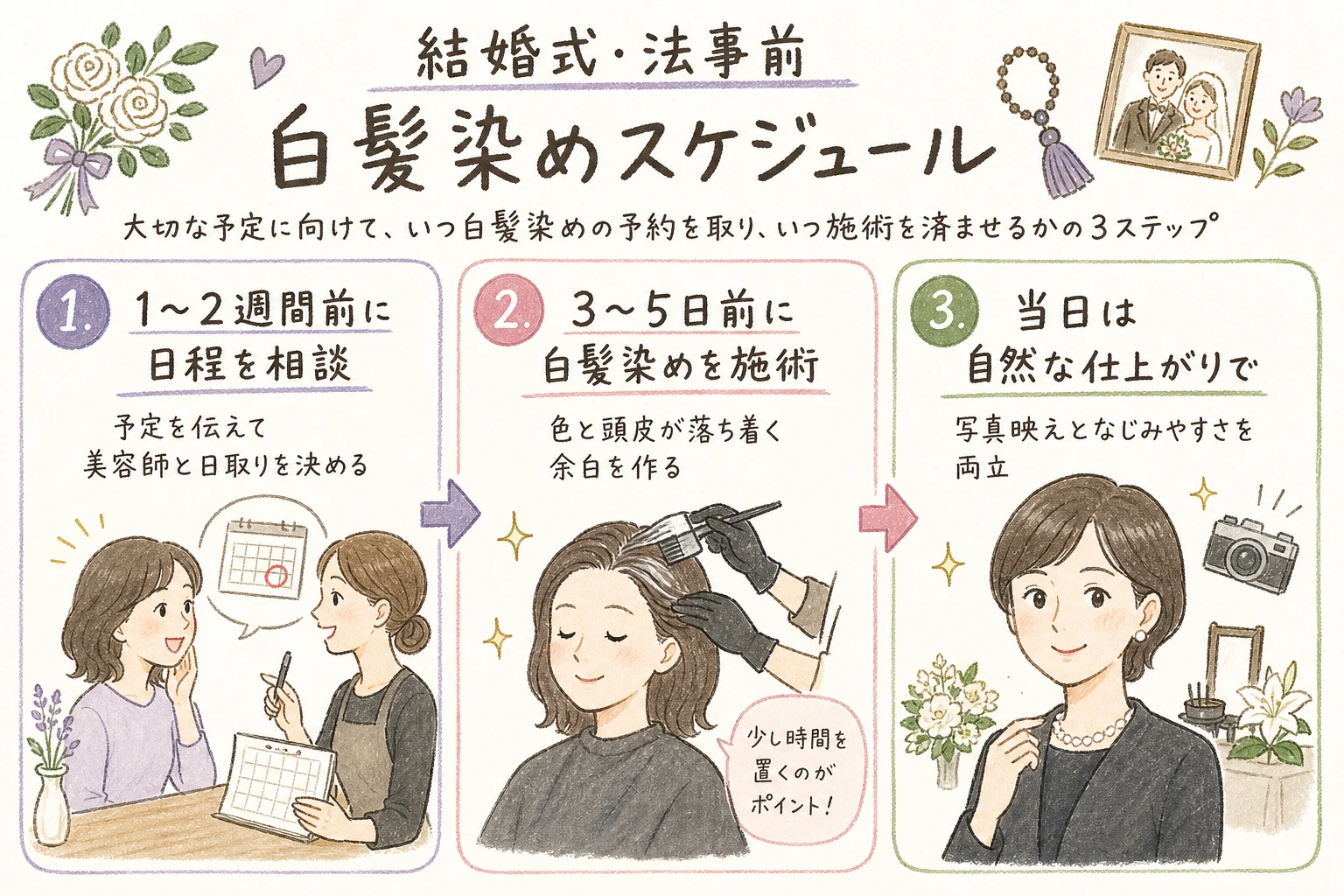 結婚式・法事前

白髪染めスケジュール

大切な予定に向けて、いつ白髪染めの予約を取り、いつ施術を済ませるかの3ステップ

1. 1〜2週間前に日程を相談

予定を伝えて美容師と日取りを決める

2. 3〜5日前に白髪染めを施術

色と頭皮が落ち着く余白を作る

少し時間を置くのがポイント！

3. 当日は自然な仕上がりで

写真映えとなじみやすさを両立