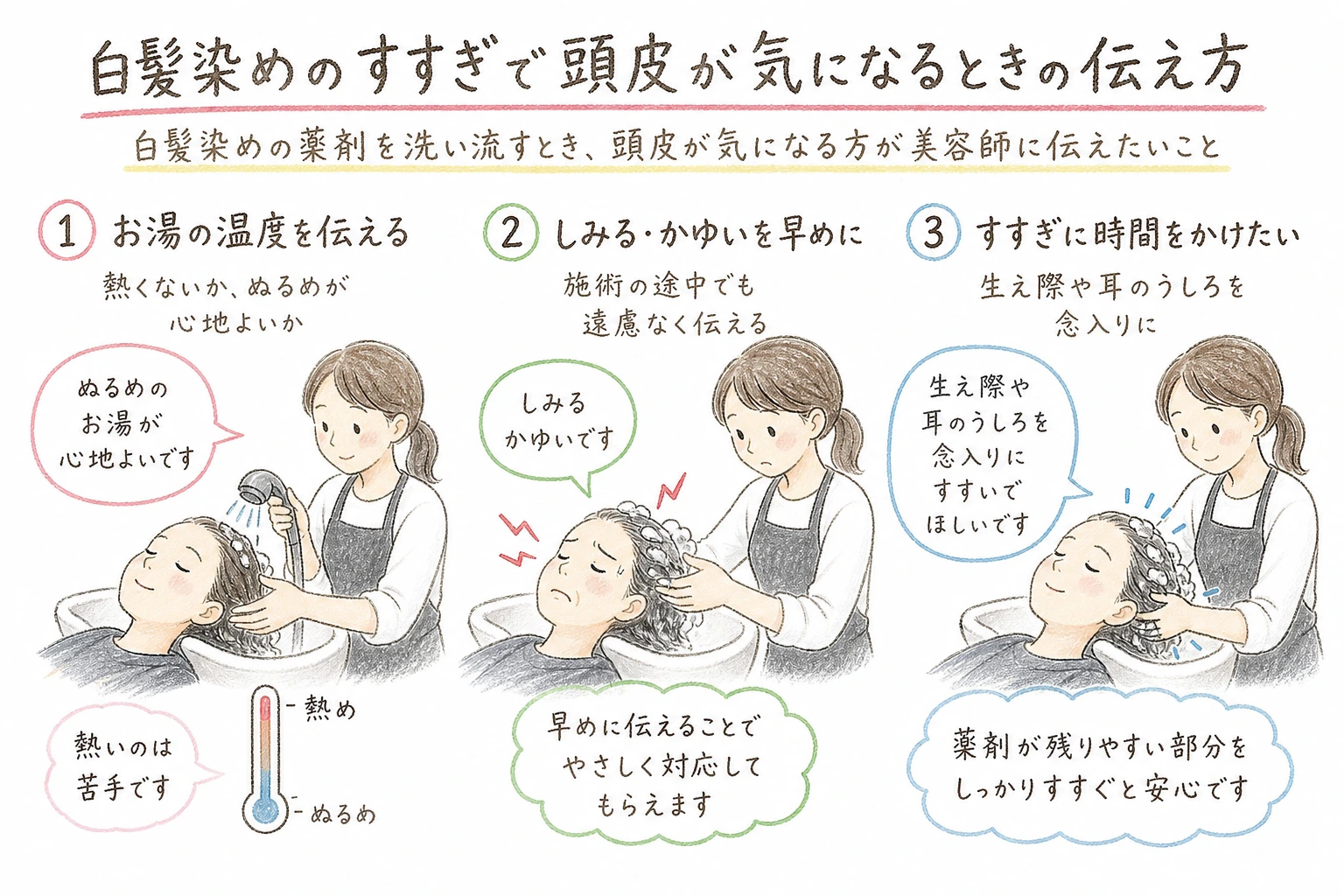 白髪染めのすすぎで頭皮が気になるときの伝え方

白髪染めの薬剤を洗い流すとき、頭皮が気になる方が美容師に伝えたいこと

1 お湯の温度を伝える

熱くないか、ぬるめが心地よいか

ぬるめのお湯が心地よいです

熱いのは苦手です

熱め

ぬるめ

2 しみる・かゆいを早めに

施術の途中でも遠慮なく伝える

しみる かゆいです

早めに伝えることでやさしく対応してもらえます

3 すすぎに時間をかけたい

生え際や耳のうしろを念入りに

生え際や耳のうしろを念入りにすすいでほしいです

薬剤が残りやすい部分をしっかりすすぐと安心です