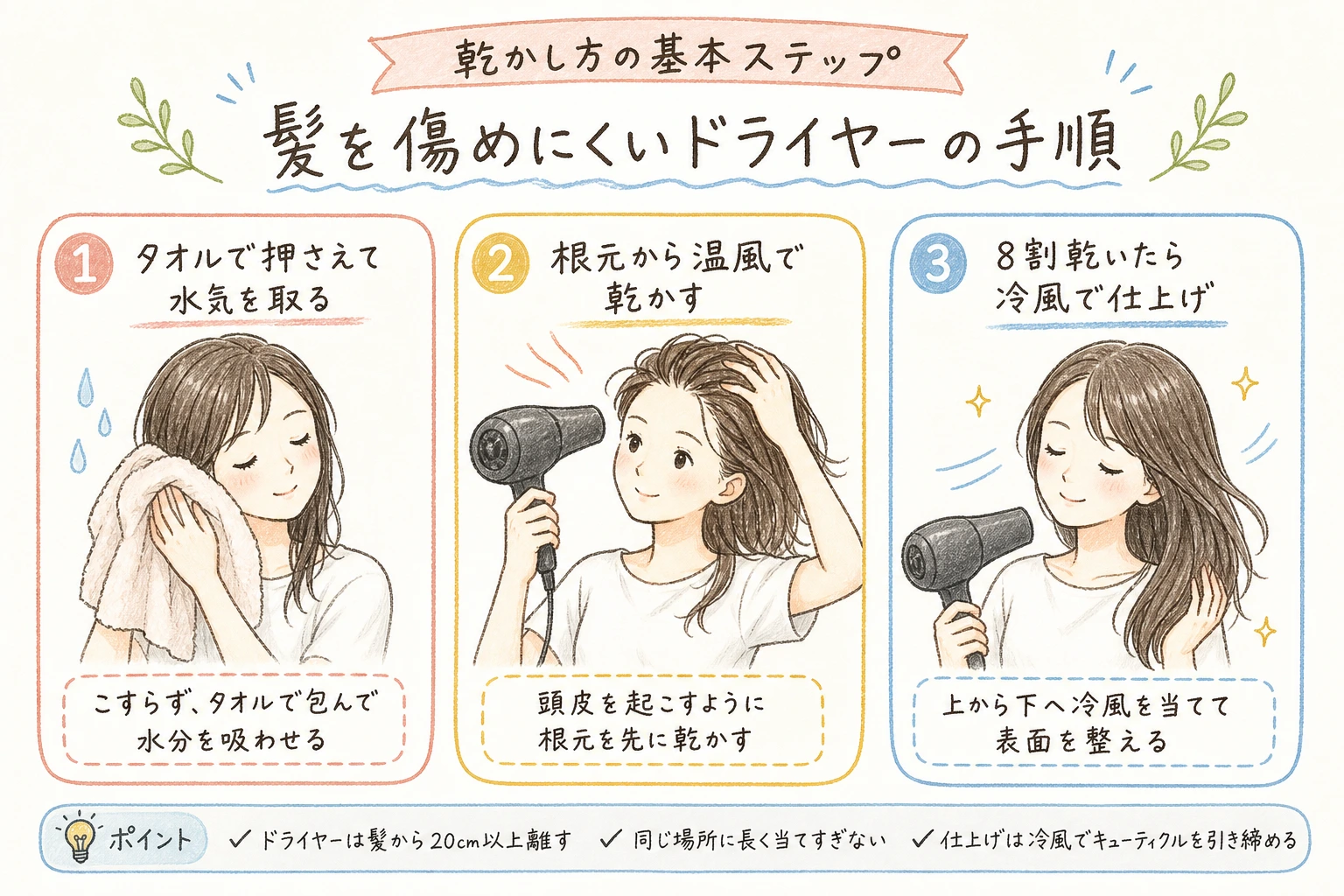 乾かし方の基本ステップ

髪を傷めにくいドライヤーの手順

1 タオルで押さえて水気を取る

こすらず、タオルで包んで水分を吸わせる

2 根元から温風で乾かす

頭皮を起こすように根元を先に乾かす

3 8割乾いたら冷風で仕上げ

上から下へ冷風を当てて表面を整える

ポイント ✓ ドライヤーは髪から20cm以上離す ✓ 同じ場所に長く当てすぎない ✓ 仕上げは冷風でキューティクルを引き締める