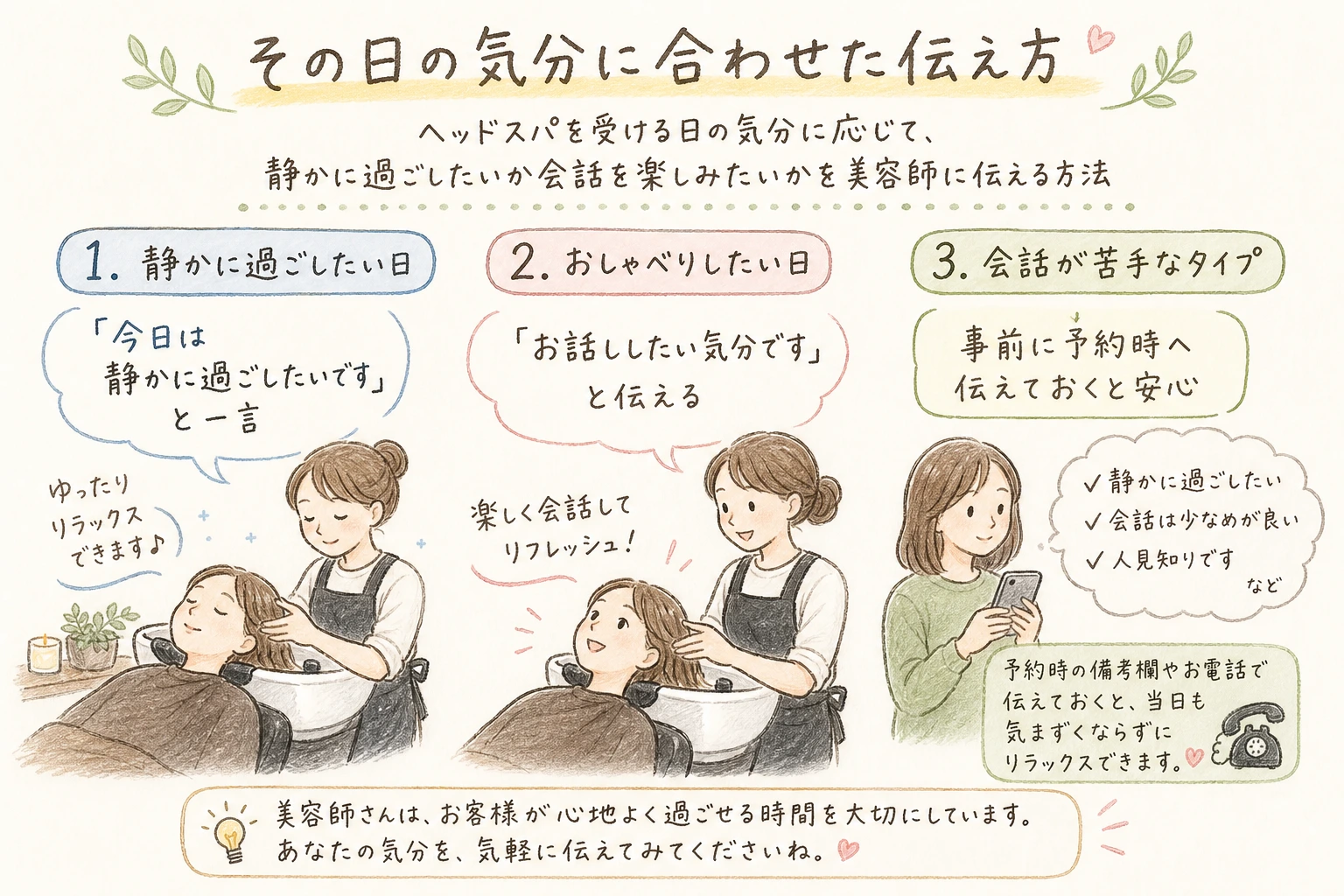 その日の気分に合わせた伝え方

ヘッドスパを受ける日の気分に応じて、
静かに過ごしたいか会話を楽しみたいかを美容師に伝える方法

1. 静かに過ごしたい日

「今日は
静かに過ごしたいです」
と一言

ゆったり
リラックス
できます♪

2. おしゃべりしたい日

「お話ししたい気分です」
と伝える

楽しく会話して
リフレッシュ！

3. 会話が苦手なタイプ

事前に予約時へ
伝えておくと安心

✓ 静かに過ごしたい
✓ 会話は少なめが良い
✓ 人見知りです
など

予約時の備考欄やお電話で
伝えておくと、当日も
気まずくならずに
リラックスできます。

美容師さんは、お客様が心地よく過ごせる時間を大切にしています。
あなたの気分を、気軽に伝えてみてくださいね。